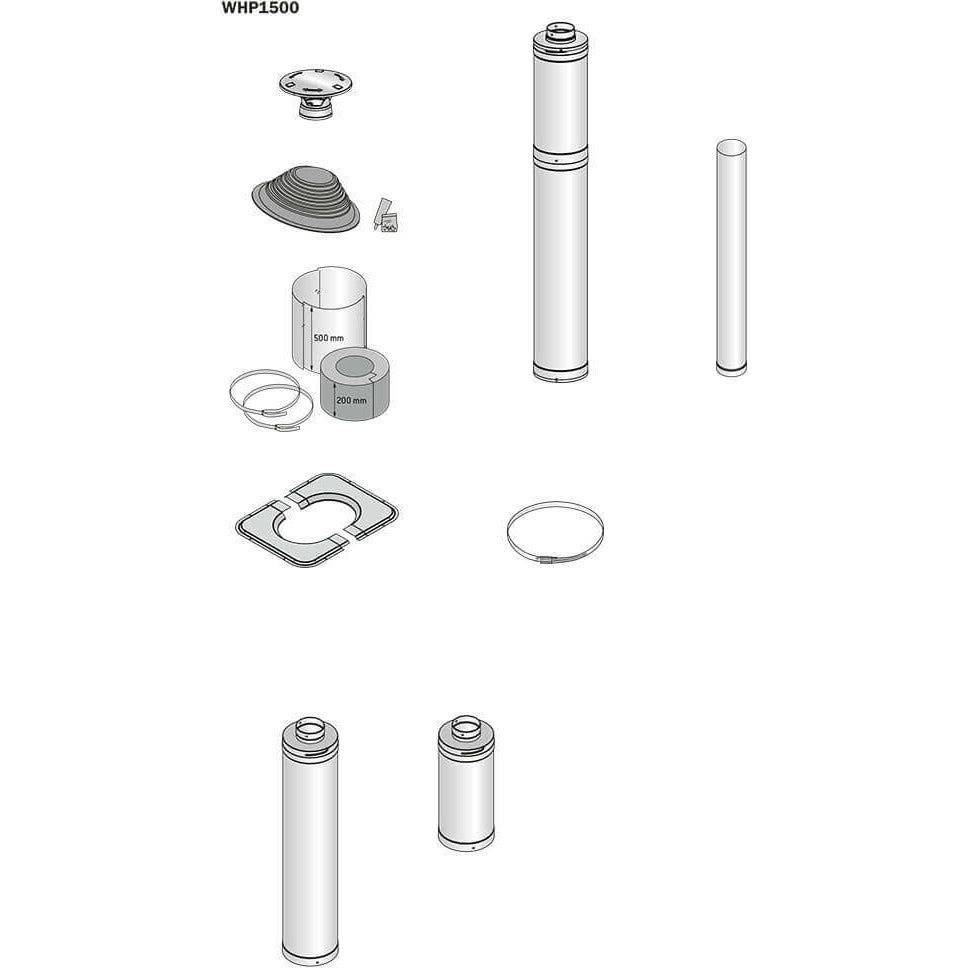 WHP1500

500 mm

200 mm