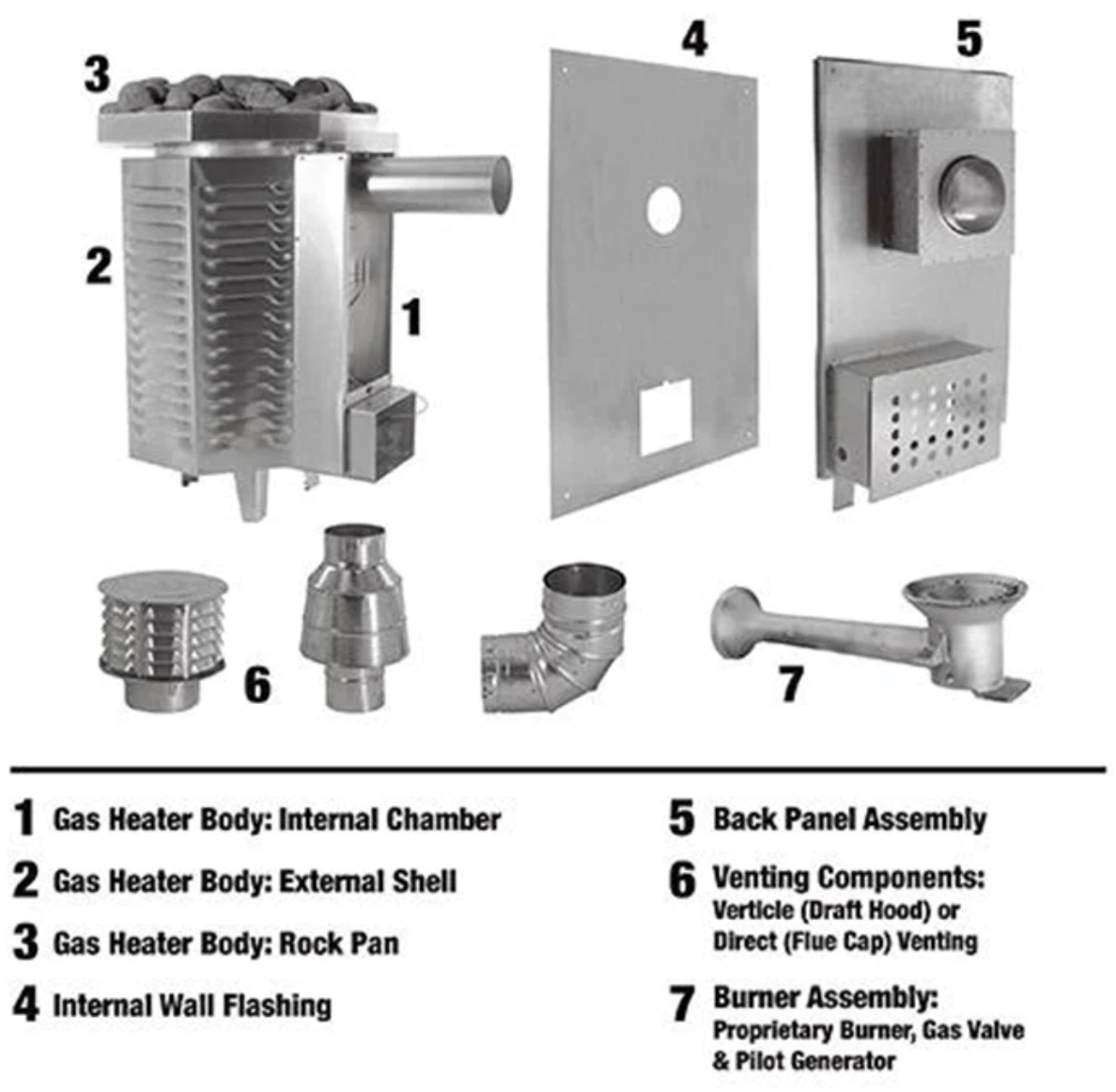 3

4

5

2

1

6

7

1 Gas Heater Body: Internal Chamber

2 Gas Heater Body: External Shell

3 Gas Heater Body: Rock Pan

4 Internal Wall Flashing

5 Back Panel Assembly

6 Venting Components: Verticle (Draft Hood) or Direct (Flue Cap) Venting

7 Burner Assembly: Proprietary Burner, Gas Valve & Pilot Generator